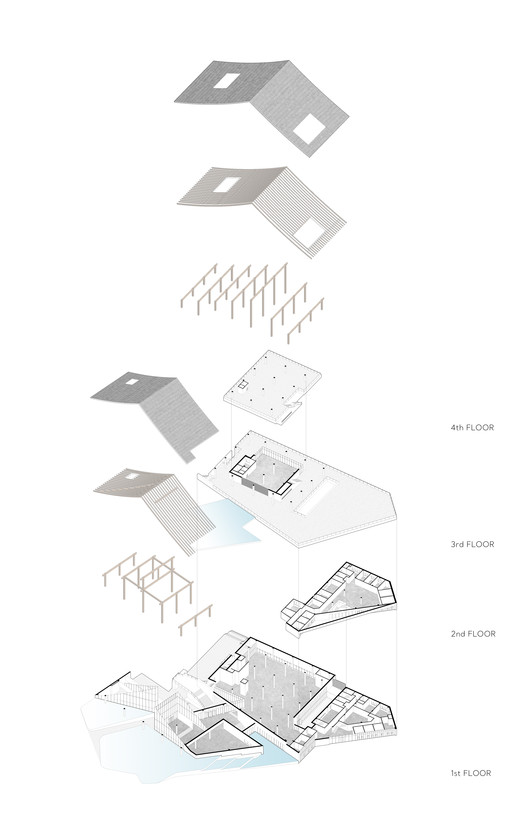 4th FLOOR

3rd FLOOR

2nd FLOOR

1st FLOOR