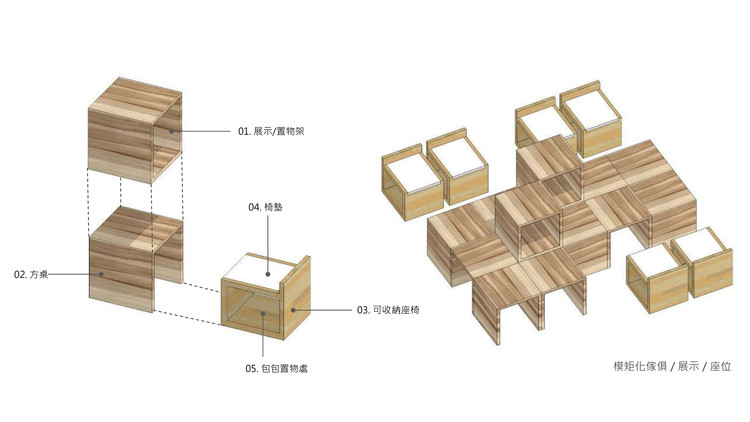 01. 展示/置物架

04. 椅墊

02. 方桌

03. 可收納座椅

05. 包包置物處

模矩化傢俱 / 展示 / 座位