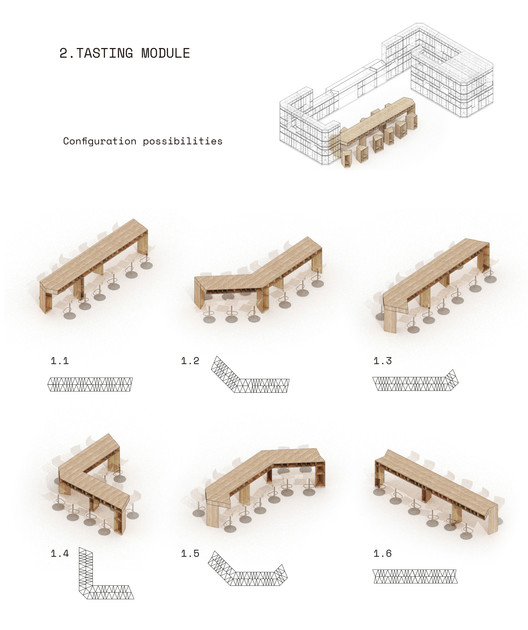 2.TASTING MODULE

Configuration possibilities

1.1

1.2

1.3

1.4

1.5

1.6