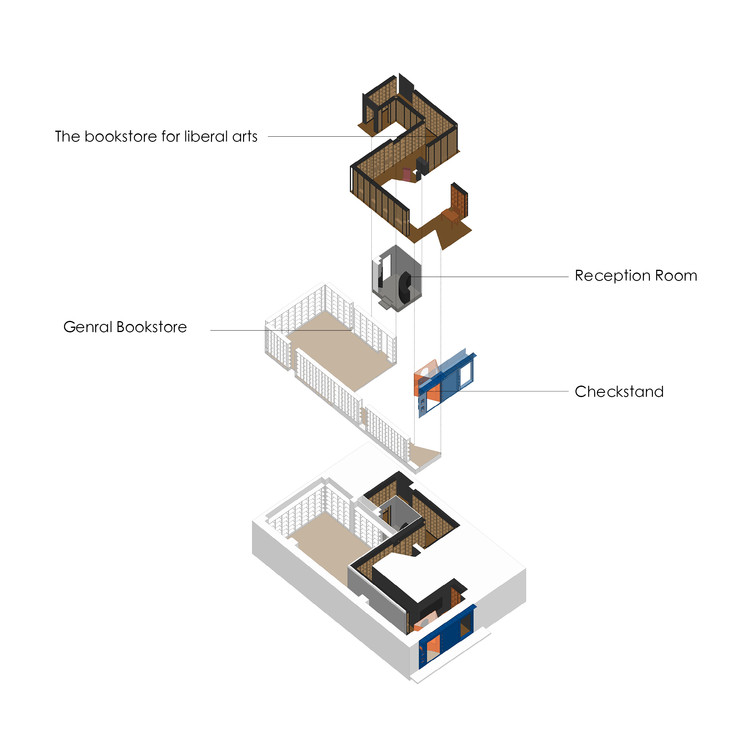 The bookstore for liberal arts

Reception Room

Genral Bookstore

Checkstand