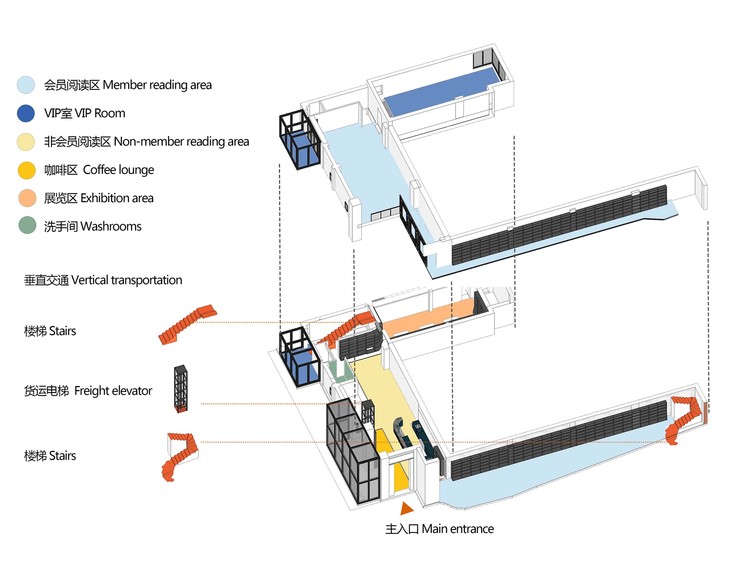 会员阅读区 Member reading area

VIP室 VIP Room

非会员阅读区 Non-member reading area

咖啡区 Coffee lounge

展览区 Exhibition area

洗手间 Washrooms

垂直交通 Vertical transportation

楼梯 Stairs

货运电梯 Freight elevator

楼梯 Stairs

主入口 Main entrance