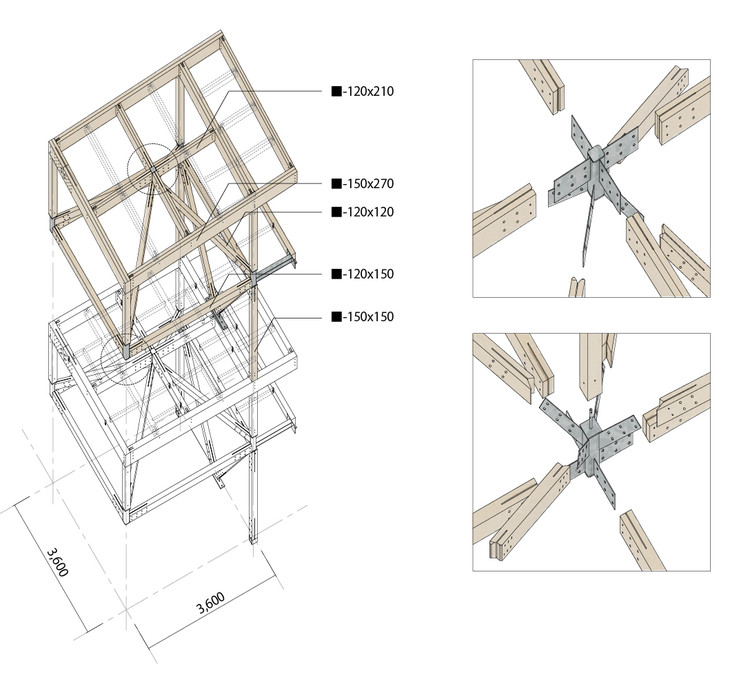 ■-120x210

■-150x270

■-120x120

■-120x150

■-150x150

3,600

3,600